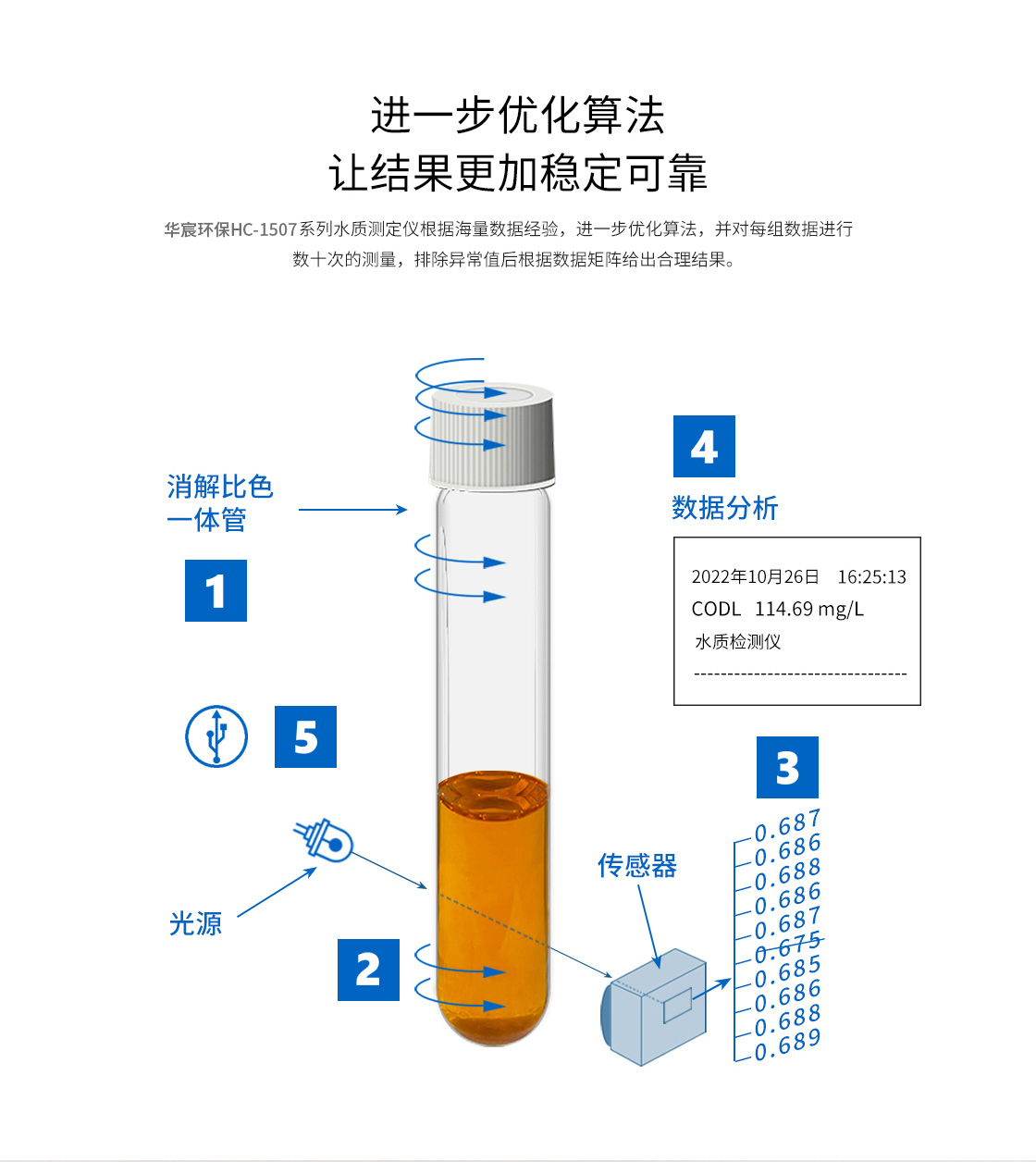 进一步优化算法
让结果更加稳定可靠

华宸环保HC-1507系列水质测定仪根据海量数据经验，进一步优化算法，并对每组数据进行数十次的测量，排除异常值后根据数据矩阵给出合理结果。

消解比色一体管

1

4

数据分析

2022年10月26日 16:25:13
CODL 114.69 mg/L
水质检测仪
--------------------------------

5

3

光源

传感器

2

0.687
0.686
0.688
0.686
0.687
0.675
0.685
0.686
0.688
0.689